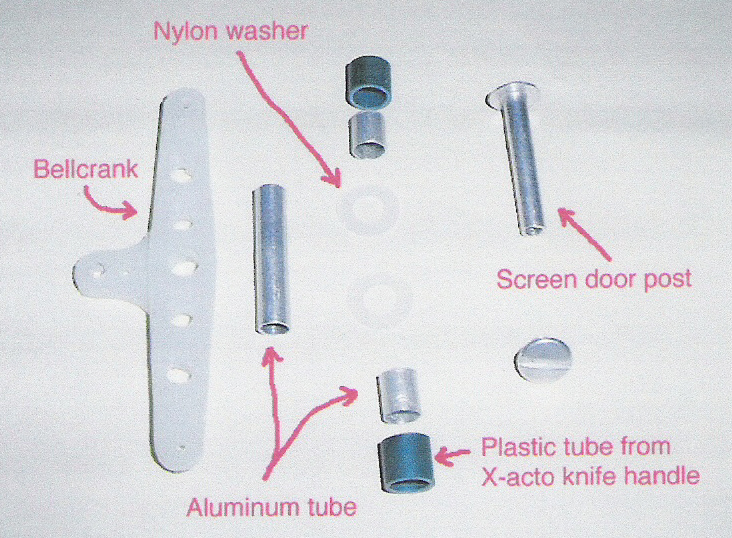 Nylon washer

Bellcrank

Screen door post

Plastic tube from X-acto knife handle

Aluminum tube